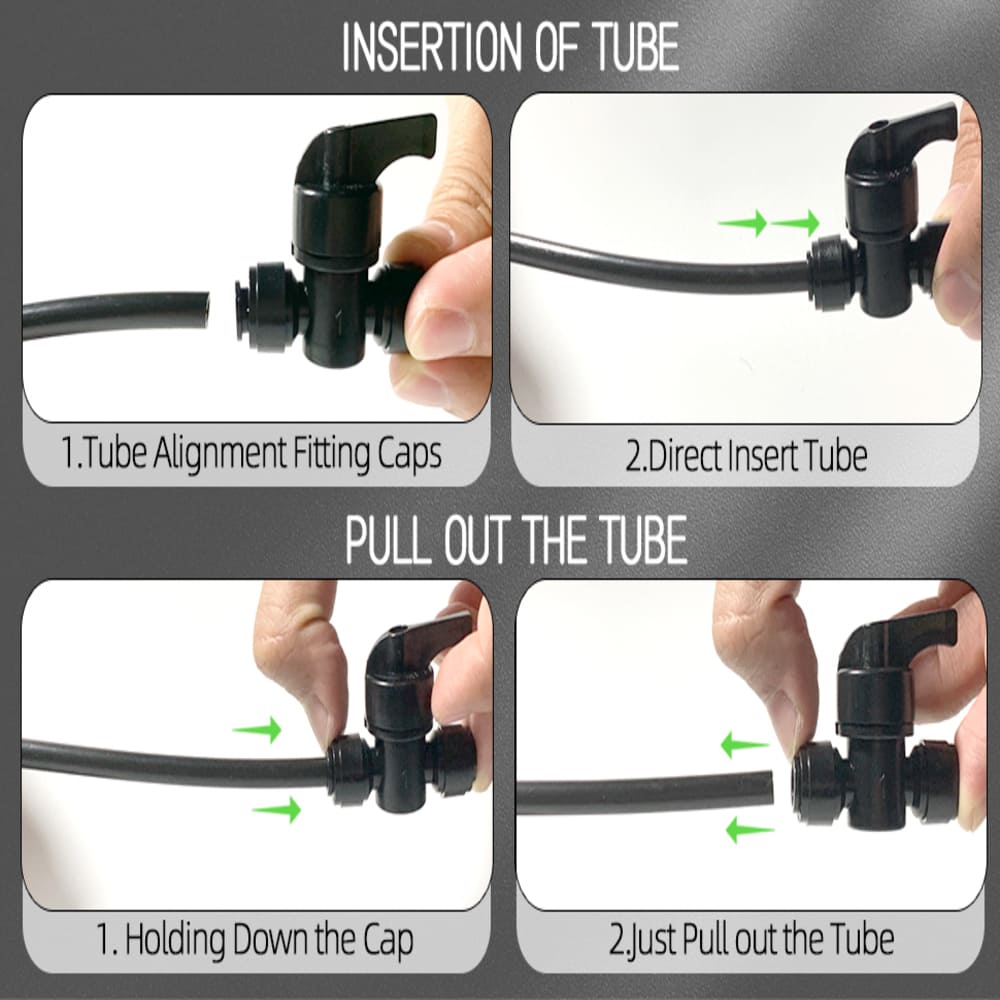 INSERTION OF TUBE

1.Tube Alignment Fitting Caps

2.Direct Insert Tube

PULL OUT THE TUBE

1. Holding Down the Cap

2.Just Pull out the Tube