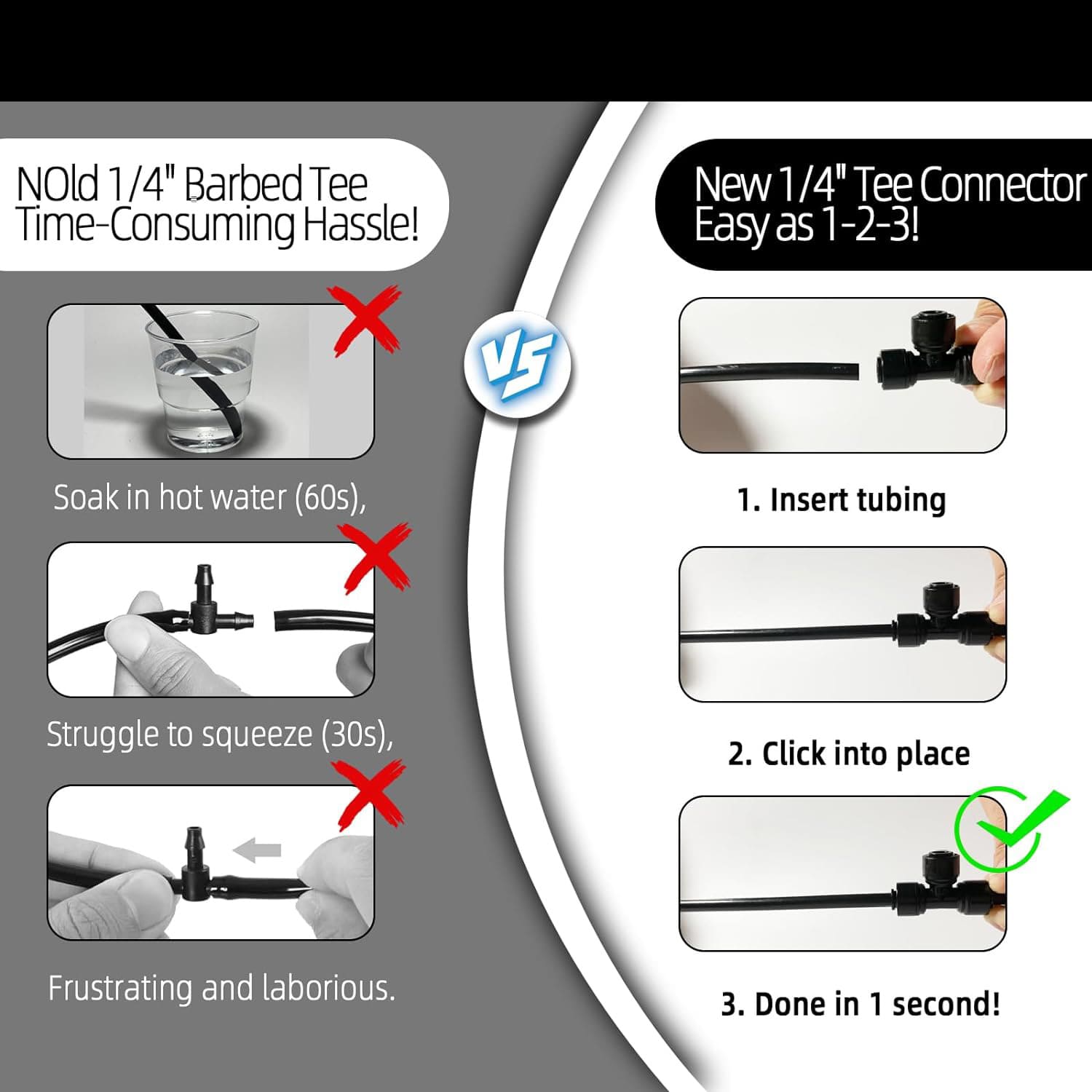 NOld 1/4" Barbed Tee
Time-Consuming Hassle!

Soak in hot water (60s),

Struggle to squeeze (30s),

Frustrating and laborious.

VS

New 1/4" Tee Connector
Easy as 1-2-3!

1. Insert tubing

2. Click into place

3. Done in 1 second!