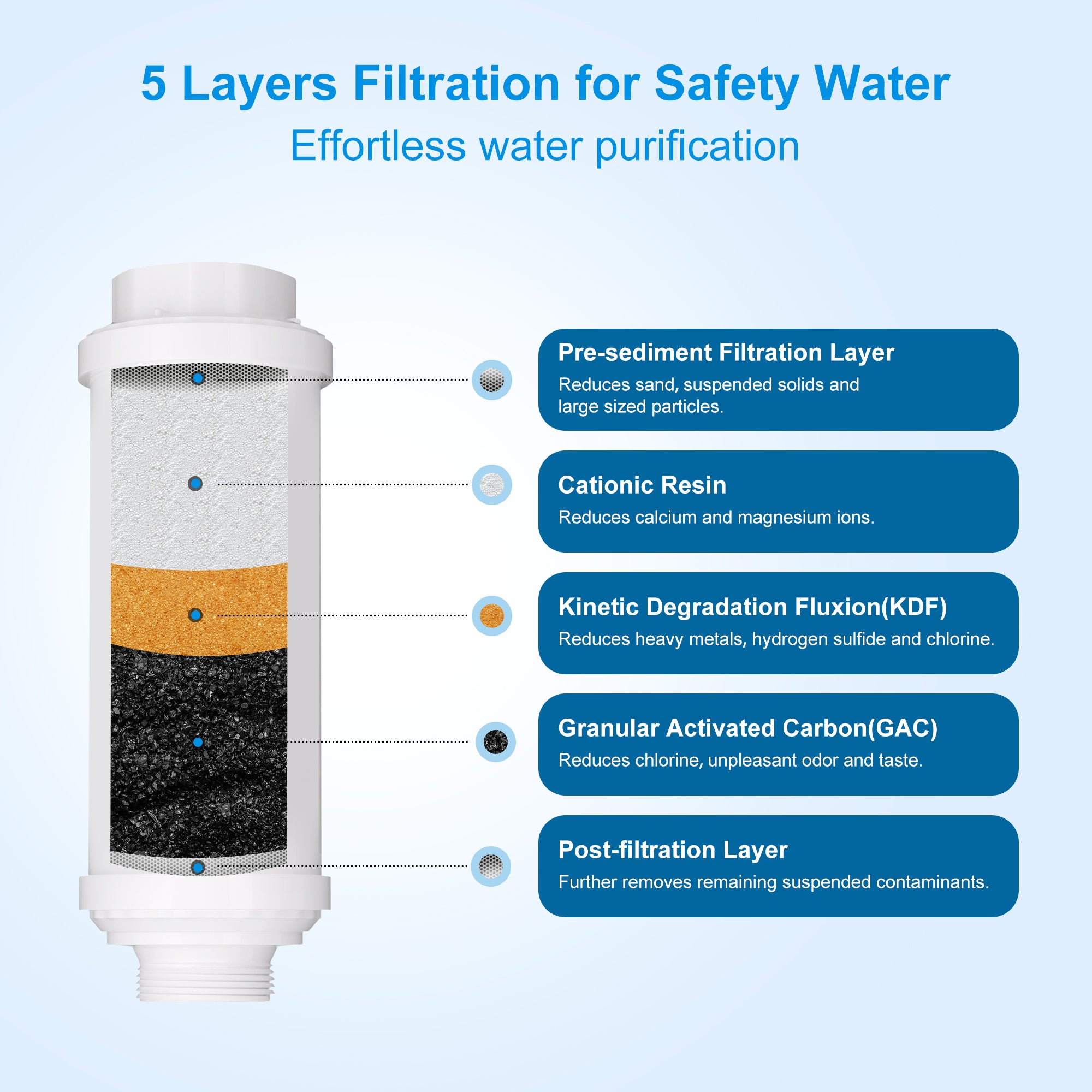 5 Layers Filtration for Safety Water
Effortless water purification

Pre-sediment Filtration Layer
Reduces sand, suspended solids and large sized particles.

Cationic Resin
Reduces calcium and magnesium ions.

Kinetic Degradation Fluxion(KDF)
Reduces heavy metals, hydrogen sulfide and chlorine.

Granular Activated Carbon(GAC)
Reduces chlorine, unpleasant odor and taste.

Post-filtration Layer
Further removes remaining suspended contaminants.