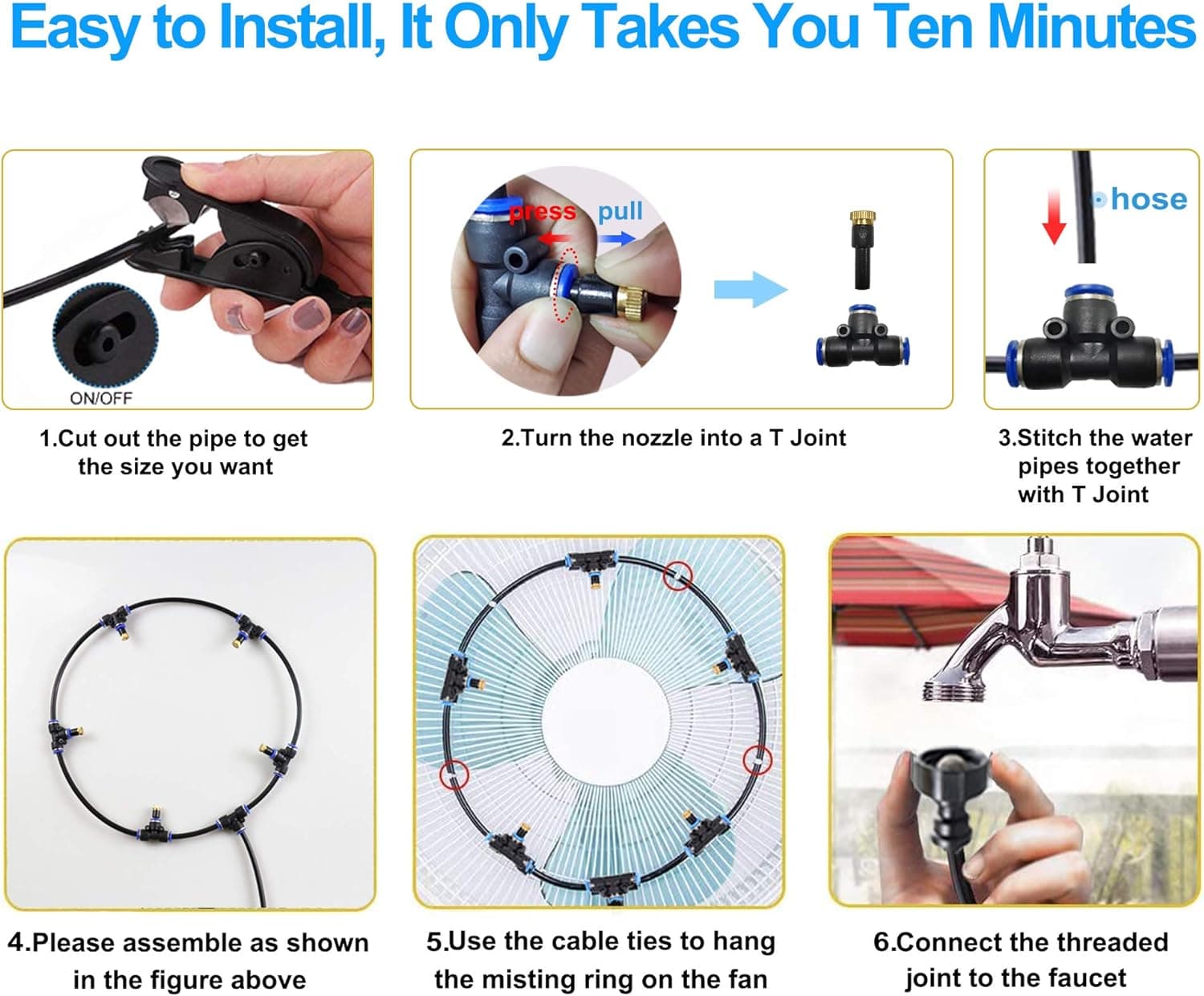 Easy to Install, It Only Takes You Ten Minutes

ON/OFF

1.Cut out the pipe to get the size you want

press pull

2.Turn the nozzle into a T Joint

hose

3.Stitch the water pipes together with T Joint

4.Please assemble as shown in the figure above

5.Use the cable ties to hang the misting ring on the fan

6.Connect the threaded joint to the faucet