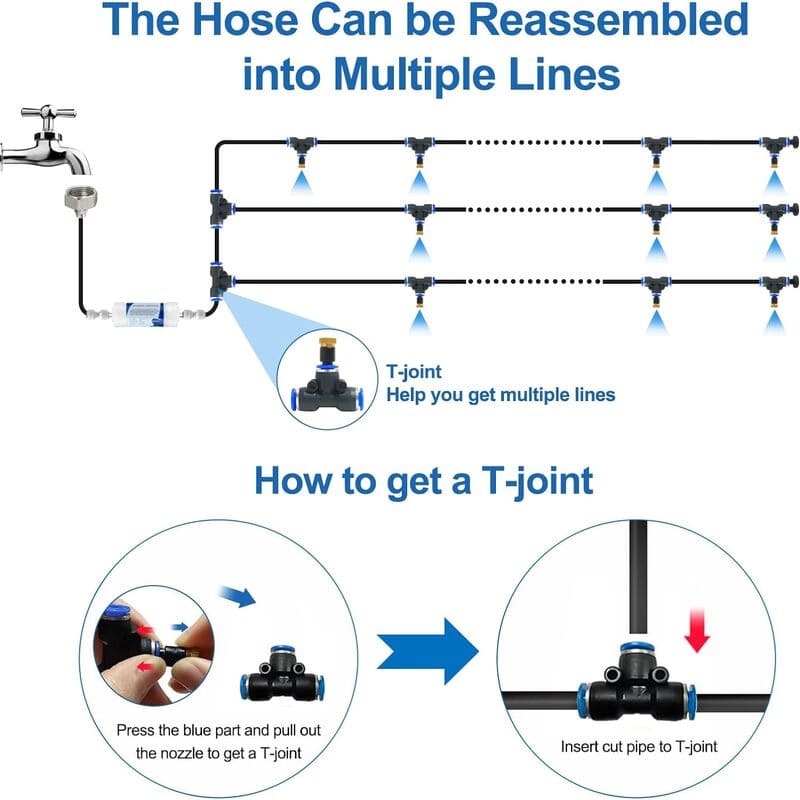 The Hose Can be Reassembled into Multiple Lines

T-joint
Help you get multiple lines

How to get a T-joint

Press the blue part and pull out the nozzle to get a T-joint

Insert cut pipe to T-joint