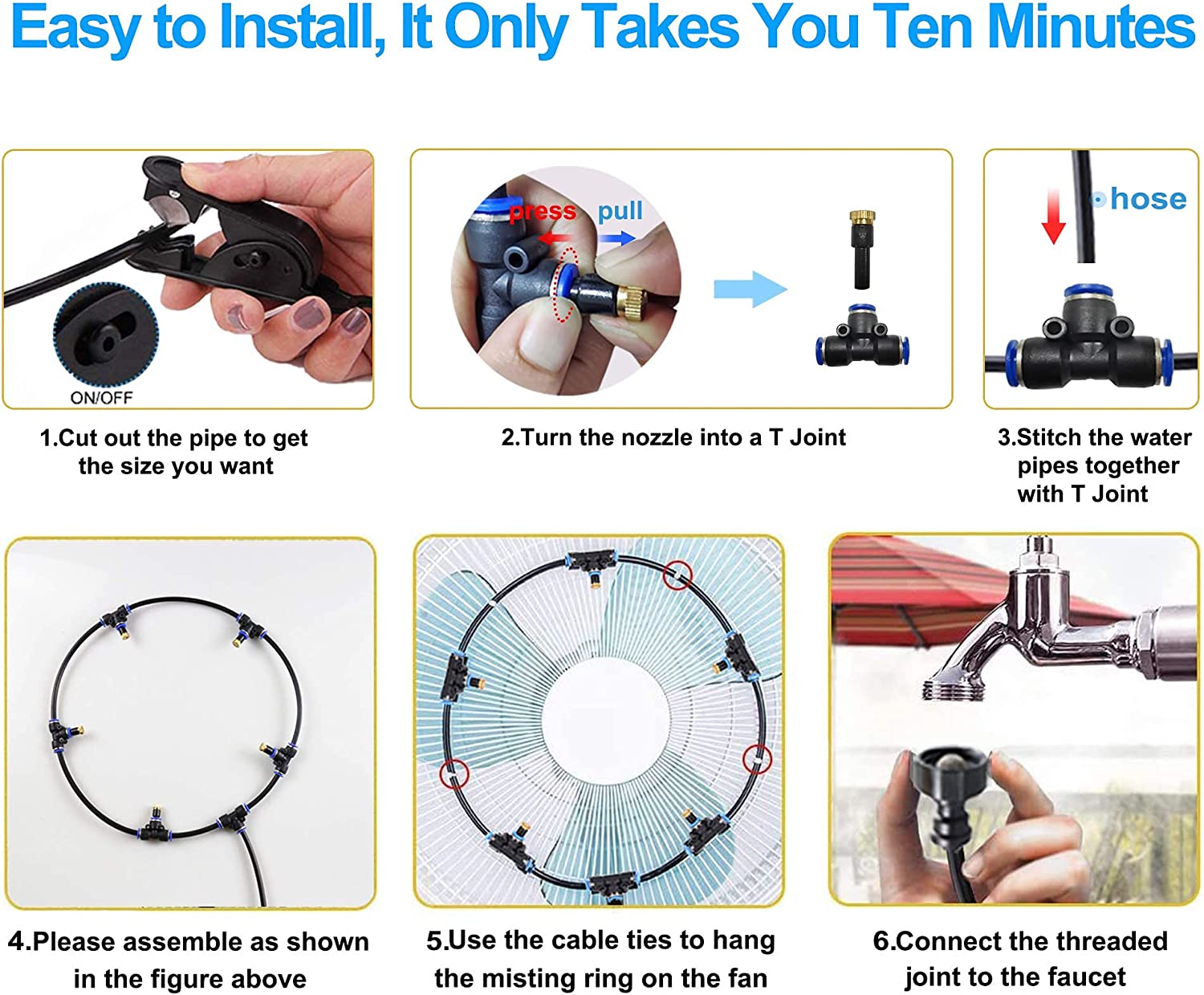 Easy to Install, It Only Takes You Ten Minutes

ON/OFF

1.Cut out the pipe to get the size you want

press pull

2.Turn the nozzle into a T Joint

hose

3.Stitch the water pipes together with T Joint

4.Please assemble as shown in the figure above

5.Use the cable ties to hang the misting ring on the fan

6.Connect the threaded joint to the faucet