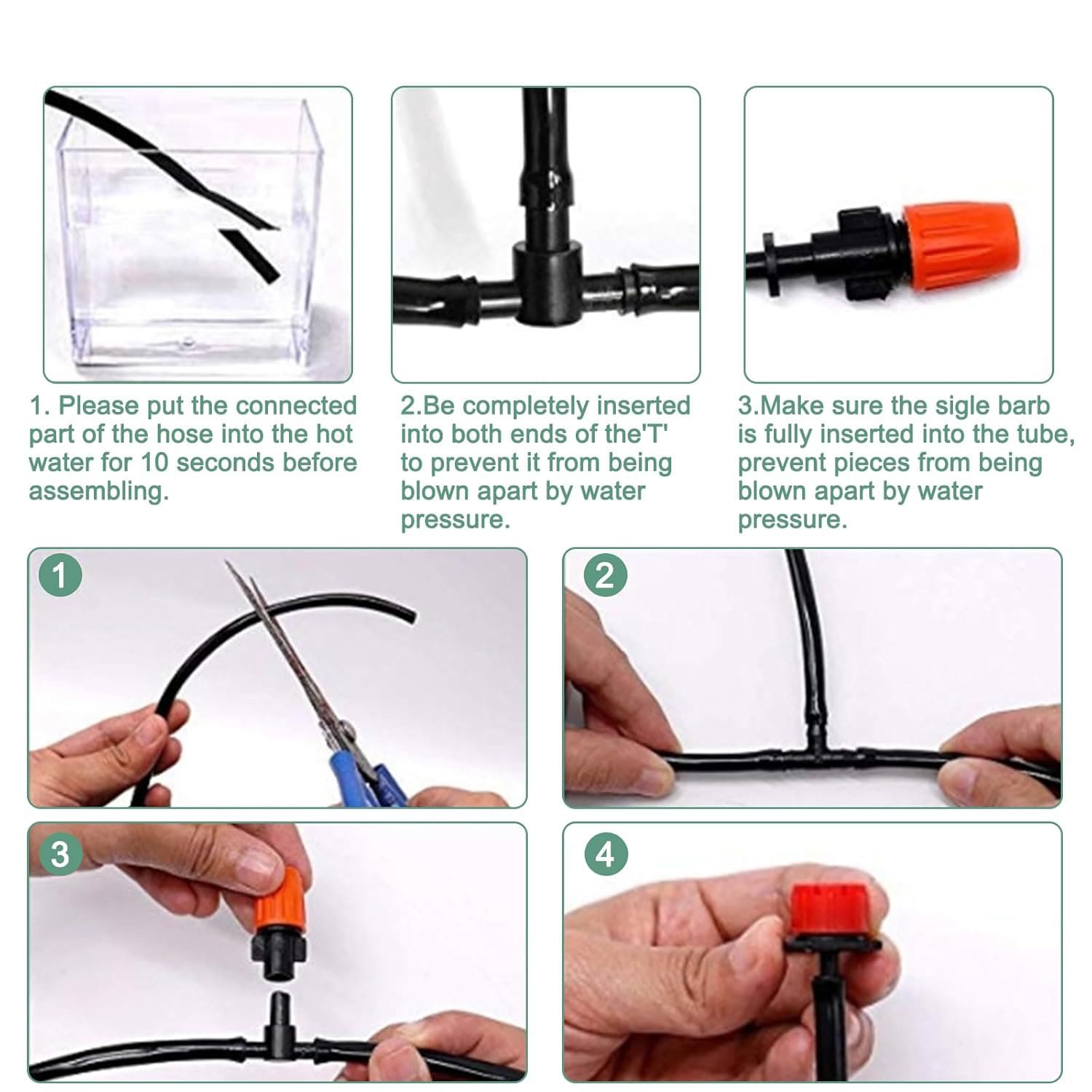 1. Please put the connected part of the hose into the hot water for 10 seconds before assembling.

2.Be completely inserted into both ends of the'T' to prevent it from being blown apart by water pressure.

3.Make sure the sigle barb is fully inserted into the tube, prevent pieces from being blown apart by water pressure.

1

2

3

4