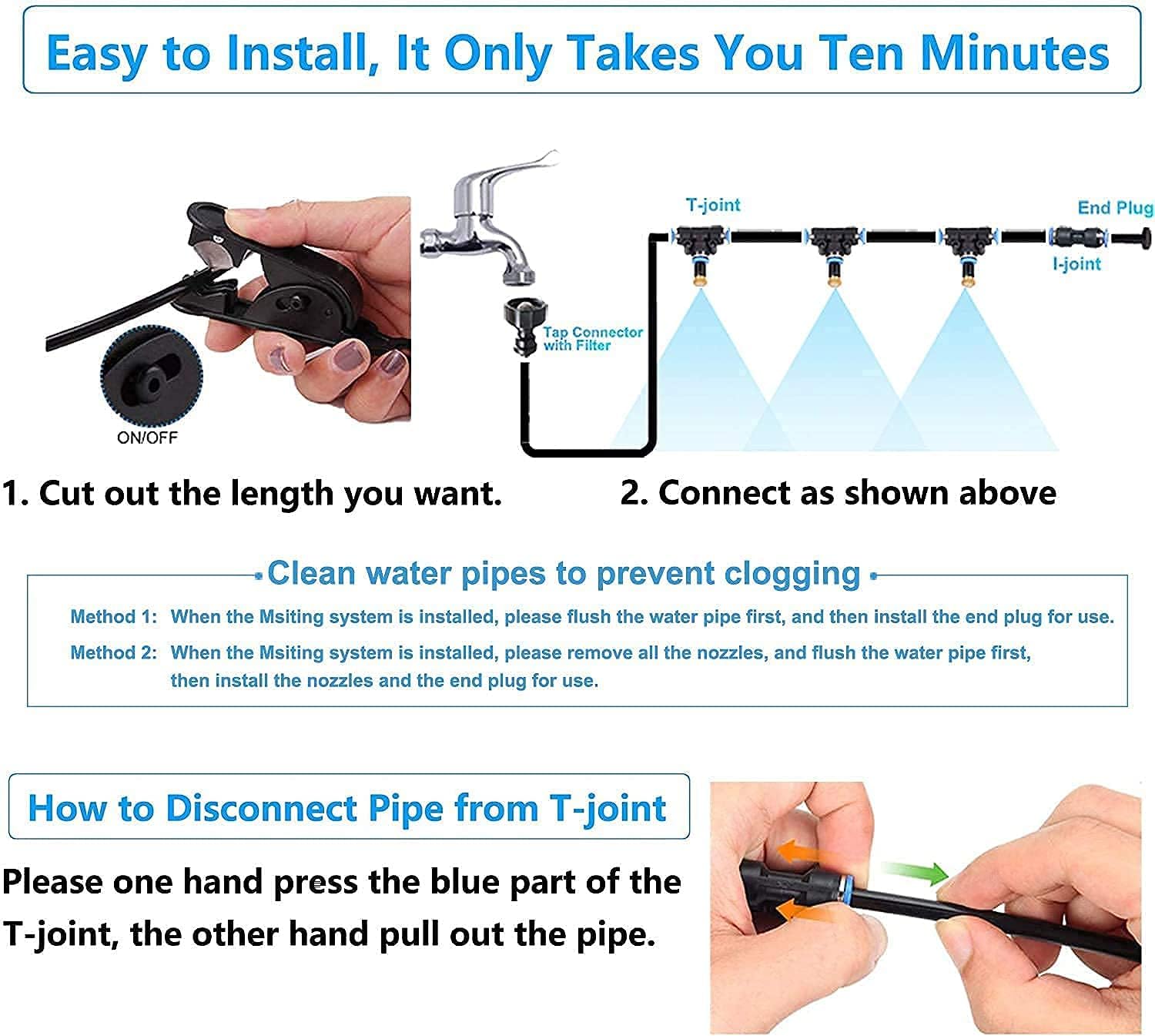 Easy to Install, It Only Takes You Ten Minutes

ON/OFF

T-joint

End Plug

I-joint

Tap Connector with Filter

1. Cut out the length you want.

2. Connect as shown above

Clean water pipes to prevent clogging

Method 1: When the Msiting system is installed, please flush the water pipe first, and then install the end plug for use.

Method 2: When the Msiting system is installed, please remove all the nozzles, and flush the water pipe first, then install the nozzles and the end plug for use.

How to Disconnect Pipe from T-joint

Please one hand press the blue part of the T-joint, the other hand pull out the pipe.