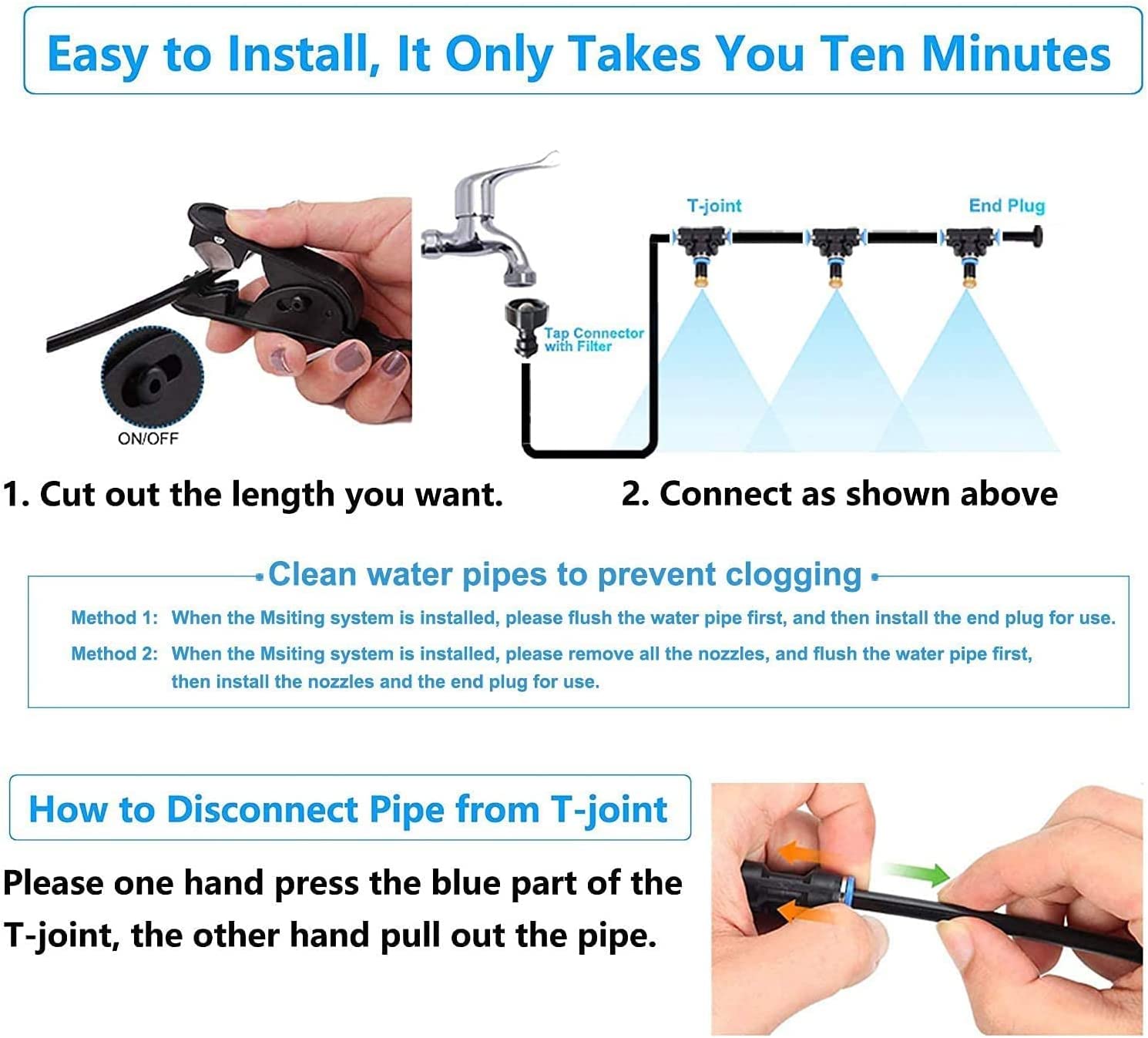 Easy to Install, It Only Takes You Ten Minutes

ON/OFF

Tap Connector with Filter

T-joint

End Plug

1. Cut out the length you want.

2. Connect as shown above

Clean water pipes to prevent clogging

Method 1: When the Msiting system is installed, please flush the water pipe first, and then install the end plug for use.

Method 2: When the Msiting system is installed, please remove all the nozzles, and flush the water pipe first, then install the nozzles and the end plug for use.

How to Disconnect Pipe from T-joint

Please one hand press the blue part of the T-joint, the other hand pull out the pipe.