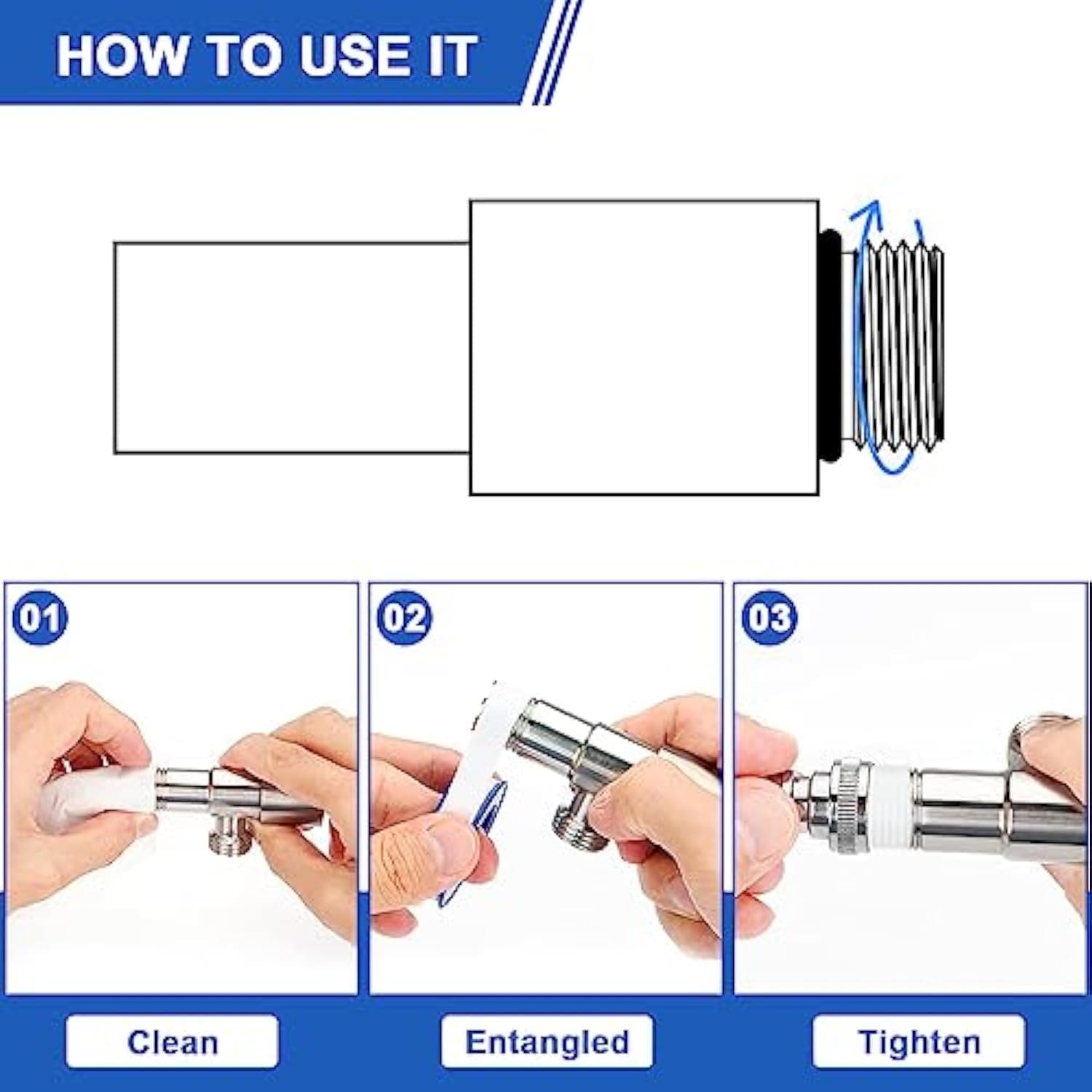 HOW TO USE IT

01

02

03

Clean

Entangled

Tighten