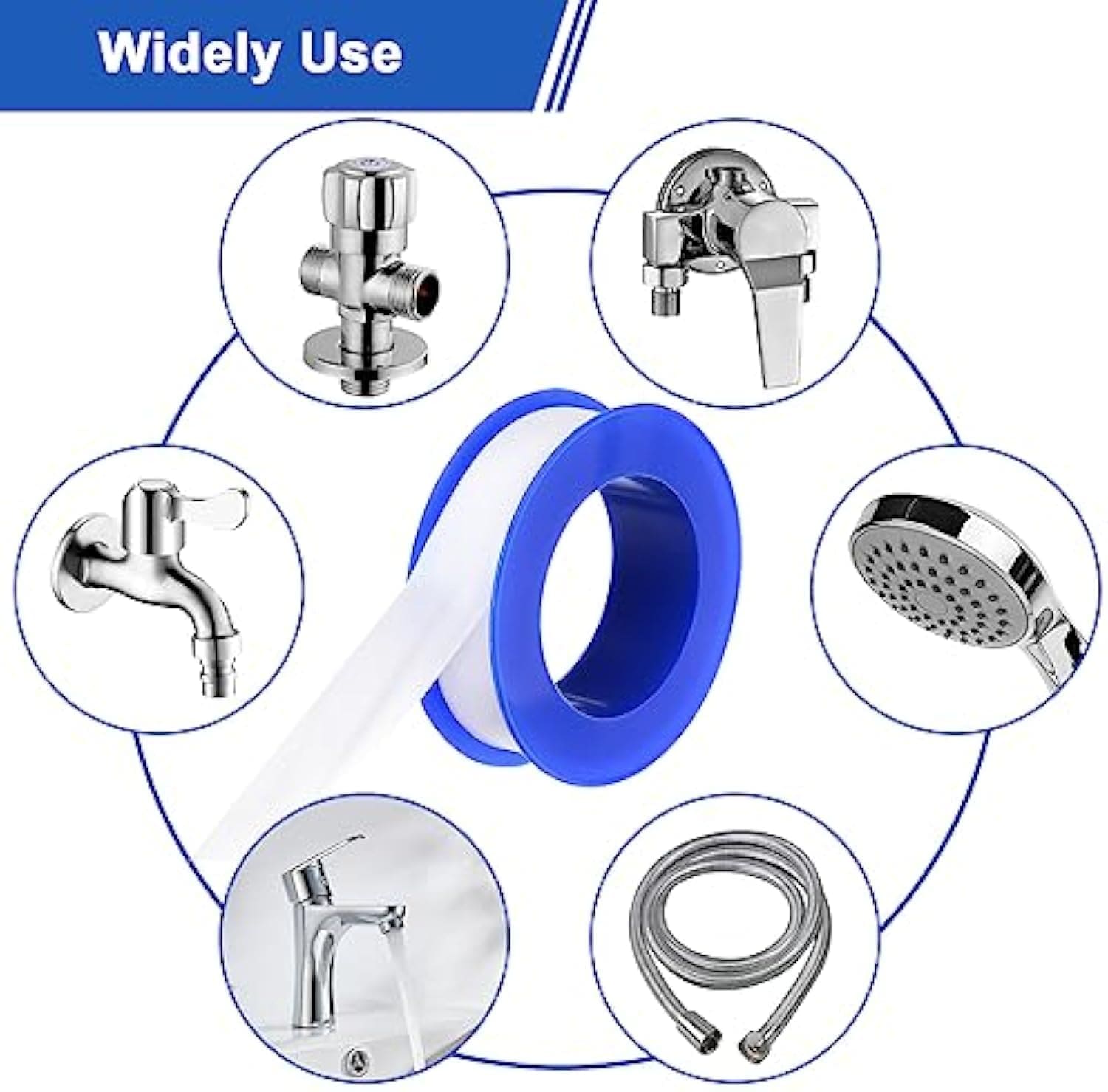 Widely Use