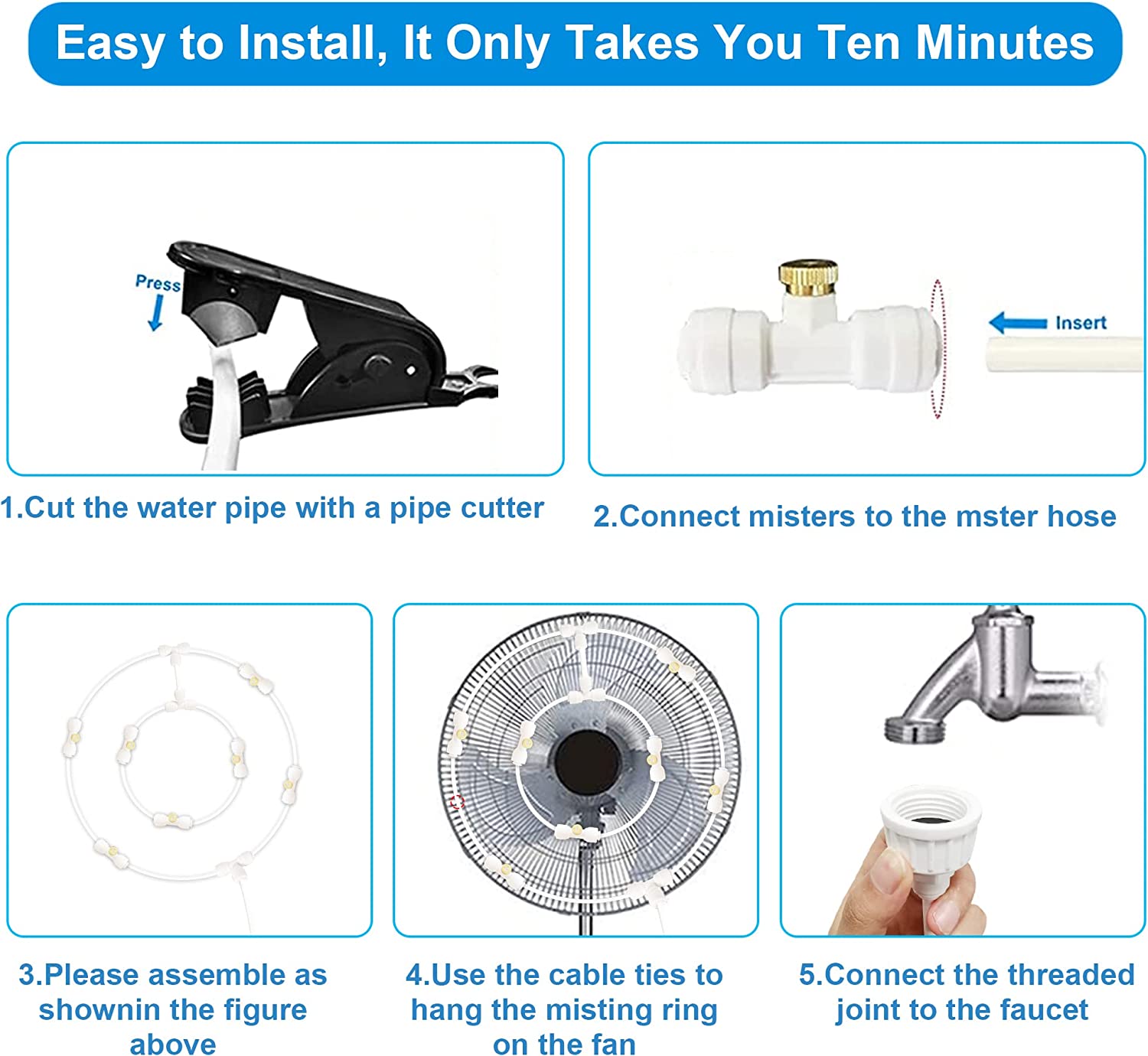 Easy to Install, It Only Takes You Ten Minutes

Press

1.Cut the water pipe with a pipe cutter

Insert

2.Connect misters to the mster hose

3.Please assemble as shownin the figure above

4.Use the cable ties to hang the misting ring on the fan

5.Connect the threaded joint to the faucet