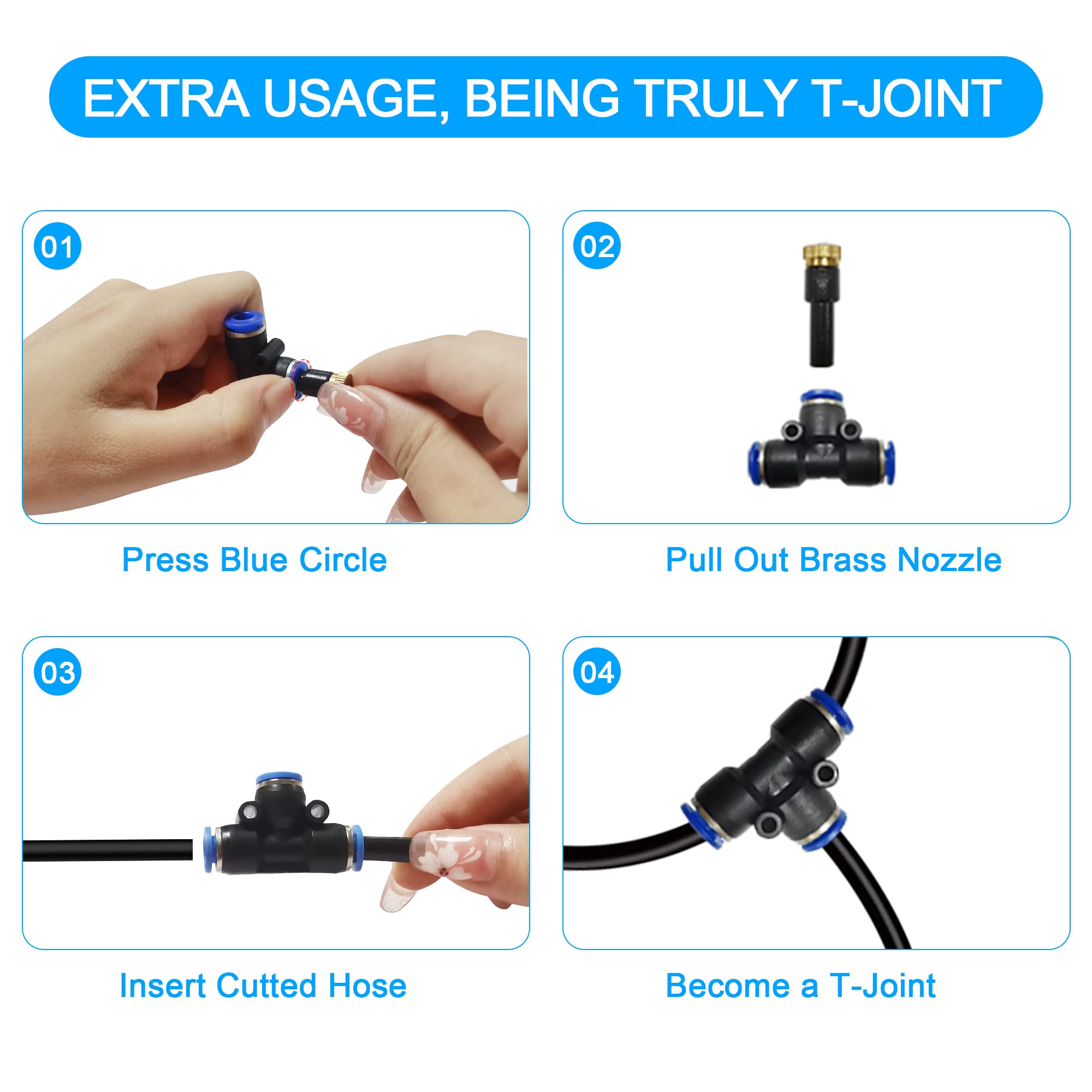 EXTRA USAGE, BEING TRULY T-JOINT

01

Press Blue Circle

02

Pull Out Brass Nozzle

03

Insert Cutted Hose

04

Become a T-Joint