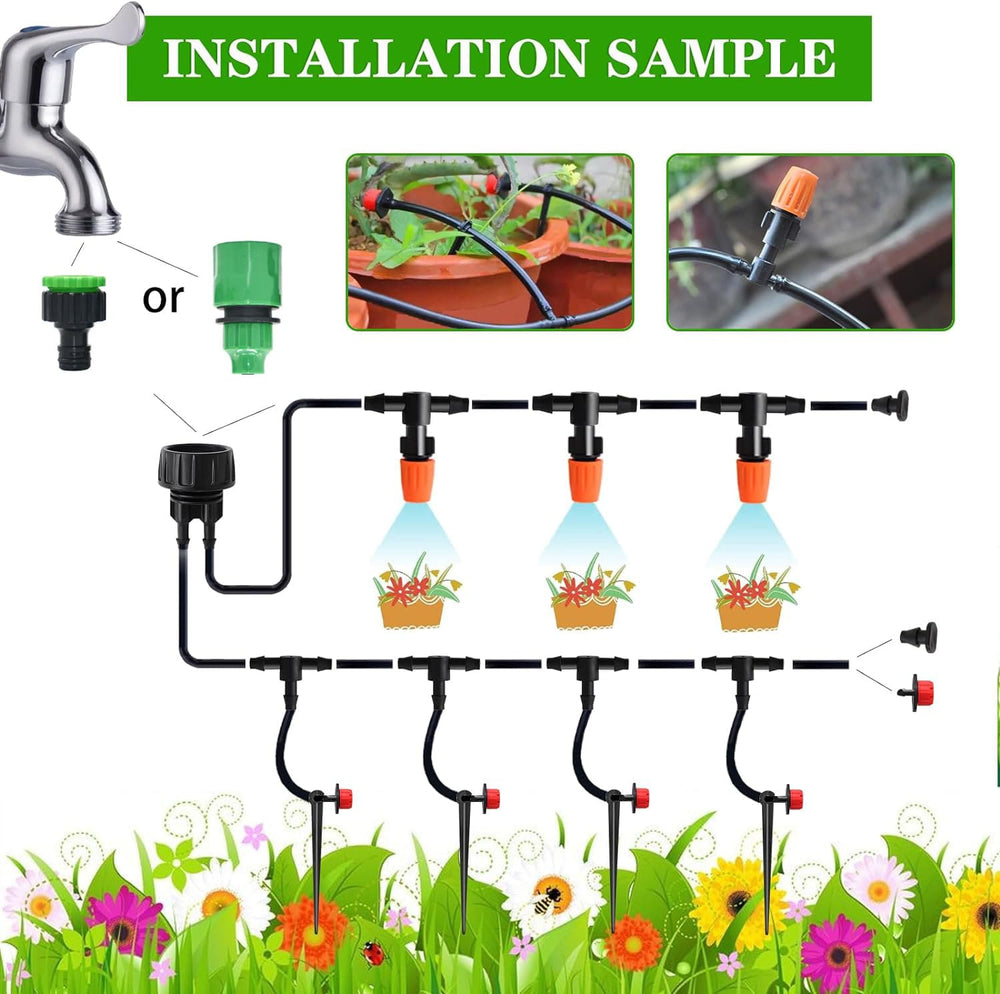 INSTALLATION SAMPLE

or