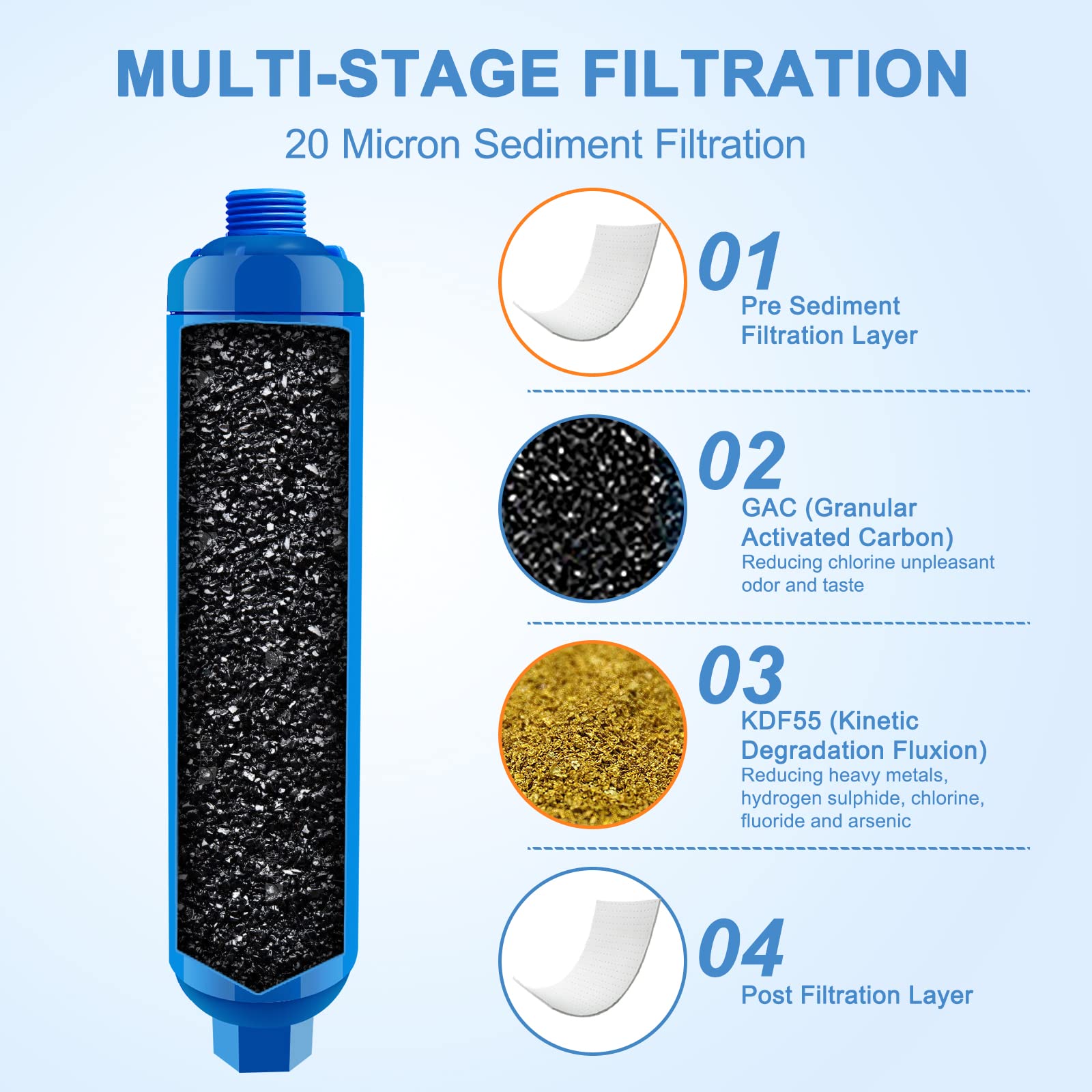 MULTI-STAGE FILTRATION

20 Micron Sediment Filtration

01
Pre Sediment Filtration Layer

02
GAC (Granular Activated Carbon)
Reducing chlorine unpleasant odor and taste

03
KDF55 (Kinetic Degradation Fluxion)
Reducing heavy metals, hydrogen sulphide, chlorine, fluoride and arsenic

04
Post Filtration Layer